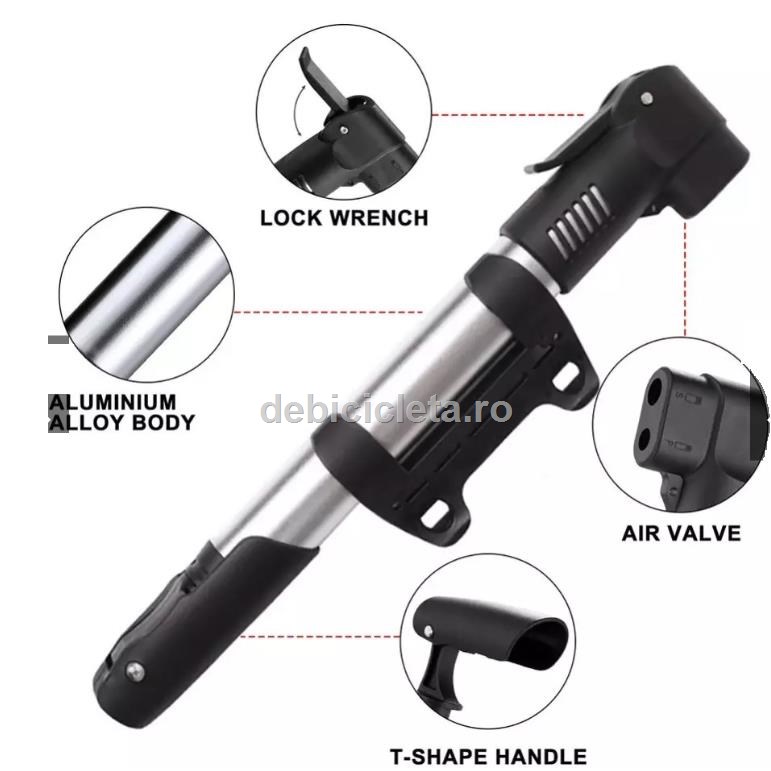 LOCK WRENCH

ALUMINIUM ALLOY BODY

debicicleta.ro

AIR VALVE

T-SHAPE HANDLE